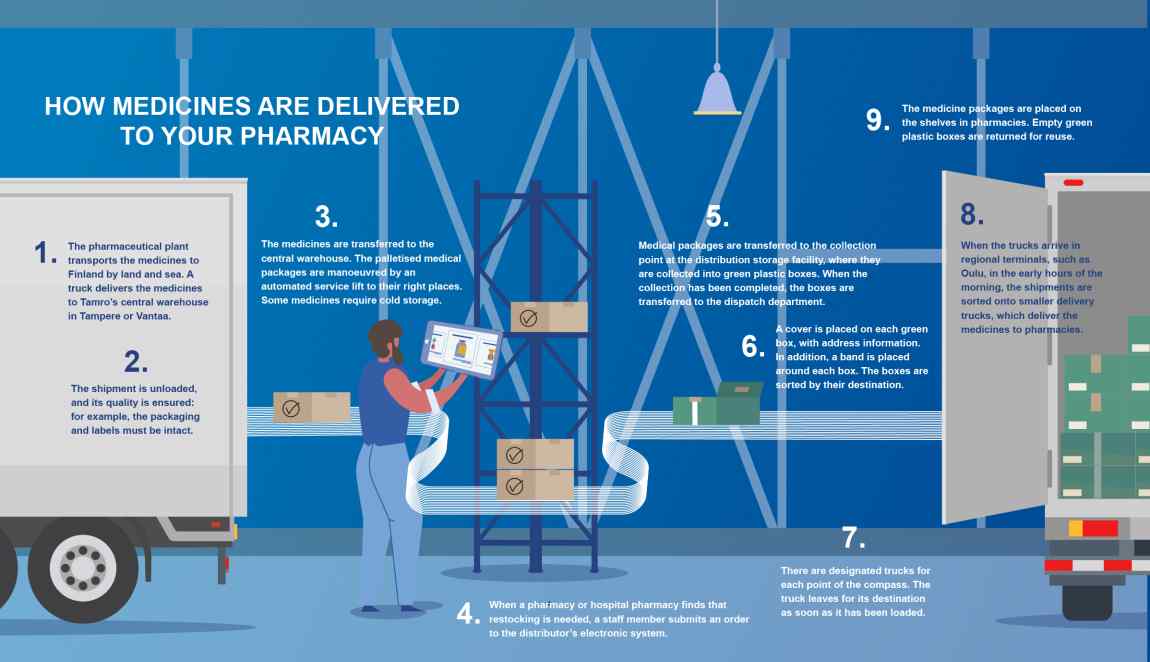 HOW MEDICINES ARE DELIVERED TO YOUR PHARMACY

1. The pharmaceutical plant transports the medicines to Finland by land and sea. A truck delivers the medicines to Tamro's central warehouse in Tampere or Vantaa.

2. The shipment is unloaded, and its quality is ensured: for example, the packaging and labels must be intact.

3. The medicines are transferred to the central warehouse. The palletised medical packages are manoeuvred by an automated service lift to their right places. Some medicines require cold storage.

4. When a pharmacy or hospital pharmacy finds that restocking is needed, a staff member submits an order to the distributor's electronic system.

5. Medical packages are transferred to the collection point at the distribution storage facility, where they are collected into green plastic boxes. When the collection has been completed, the boxes are transferred to the dispatch department.

6. A cover is placed on each green box, with address information. In addition, a band is placed around each box. The boxes are sorted by their destination.

7. There are designated trucks for each point of the compass. The truck leaves for its destination as soon as it has been loaded.

8. When the trucks arrive in regional terminals, such as Oulu, in the early hours of the morning, the shipments are sorted onto smaller delivery trucks, which deliver the medicines to pharmacies.

9. The medicine packages are placed on the shelves in pharmacies. Empty green plastic boxes are returned for reuse.